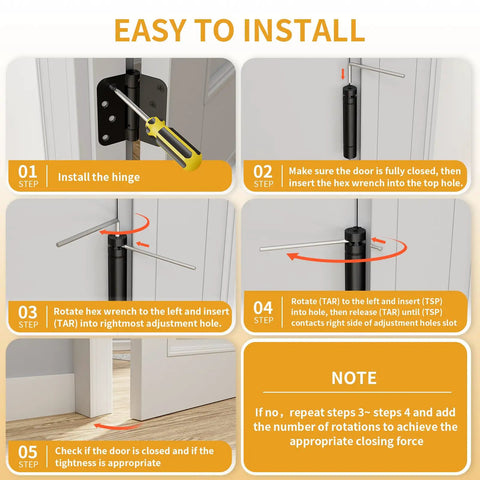 EASY TO INSTALL

01 STEP Install the hinge

02 STEP Make sure the door is fully closed, then insert the hex wrench into the top hole.

03 STEP Rotate hex wrench to the left and insert (TAR) into rightmost adjustment hole.

04 STEP Rotate (TAR) to the left and insert (TSP) into hole, then release (TAR) until (TSP) contacts right side of adjustment holes slot

05 STEP Check if the door is closed and if the tightness is appropriate

NOTE

If no，repeat steps 3~ steps 4 and add the number of rotations to achieve the appropriate closing force