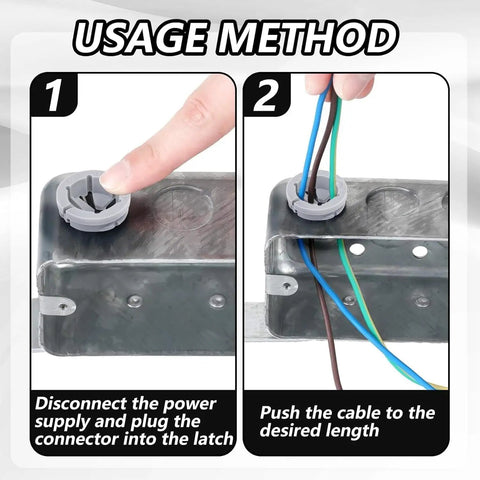 USAGE METHOD

1

Disconnect the power supply and plug the connector into the latch

2

Push the cable to the desired length