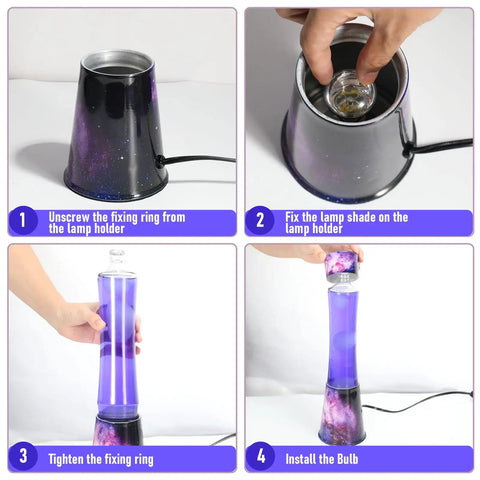 1 Unscrew the fixing ring from the lamp holder

2 Fix the lamp shade on the lamp holder

3 Tighten the fixing ring

4 Install the Bulb