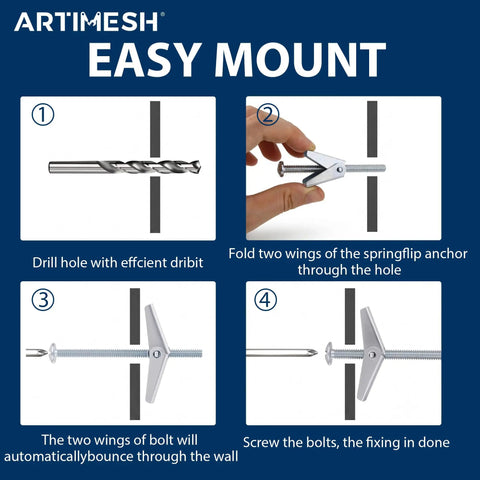 ARTIMESH®

EASY MOUNT

①

Drill hole with effcient dribit

②

Fold two wings of the springflip anchor through the hole

③

The two wings of bolt will automaticallybounce through the wall

④

Screw the bolts, the fixing in done