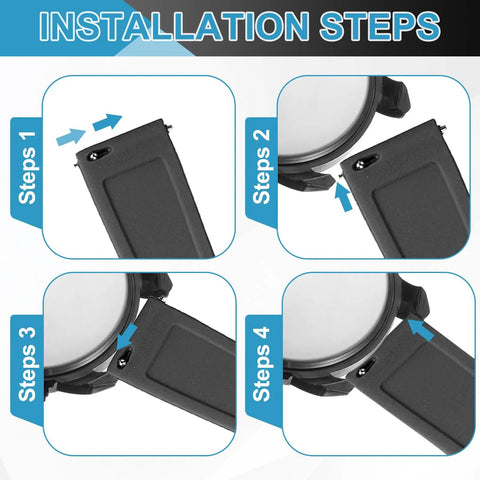 INSTALLATION STEPS

Steps 1

Steps 2

Steps 3

Steps 4