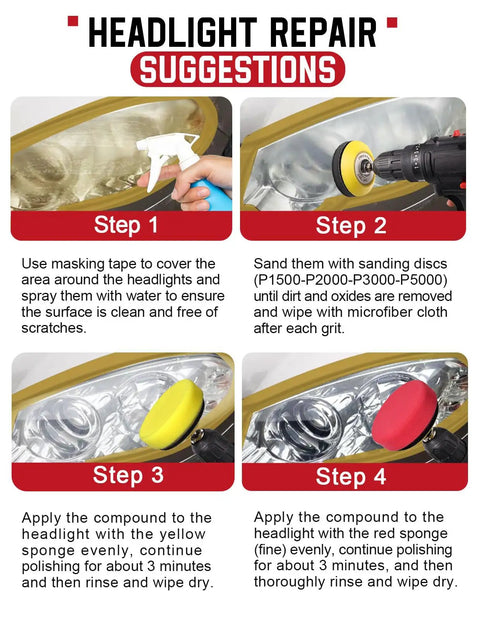 HEADLIGHT REPAIR
SUGGESTIONS

Step 1

Use masking tape to cover the area around the headlights and spray them with water to ensure the surface is clean and free of scratches.

Step 2

Sand them with sanding discs (P1500-P2000-P3000-P5000) until dirt and oxides are removed and wipe with microfiber cloth after each grit.

Step 3

Apply the compound to the headlight with the yellow sponge evenly, continue polishing for about 3 minutes and then rinse and wipe dry.

Step 4

Apply the compound to the headlight with the red sponge (fine) evenly, continue polishing for about 3 minutes, and then thoroughly rinse and wipe dry.