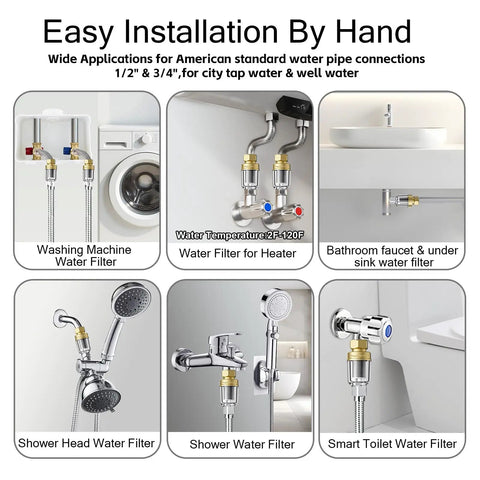 Easy Installation By Hand
Wide Applications for American standard water pipe connections 1/2" & 3/4",for city tap water & well water

Washing Machine Water Filter

Water Temperature:2F-120F
Water Filter for Heater

Bathroom faucet & under sink water filter

Shower Head Water Filter

Shower Water Filter

Smart Toilet Water Filter