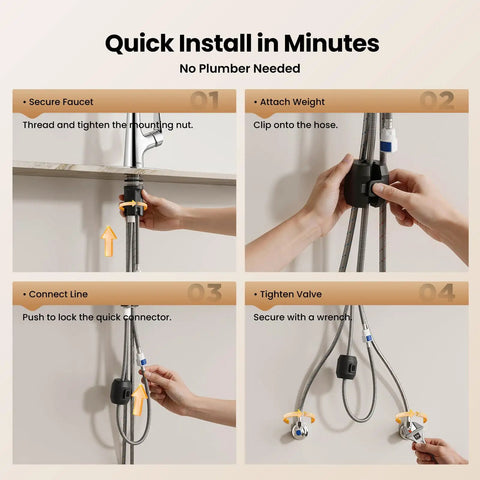 Quick Install in Minutes
No Plumber Needed

• Secure Faucet 01
Thread and tighten the mounting nut.

• Attach Weight 02
Clip onto the hose.

• Connect Line 03
Push to lock the quick connector.

• Tighten Valve 04
Secure with a wrench.