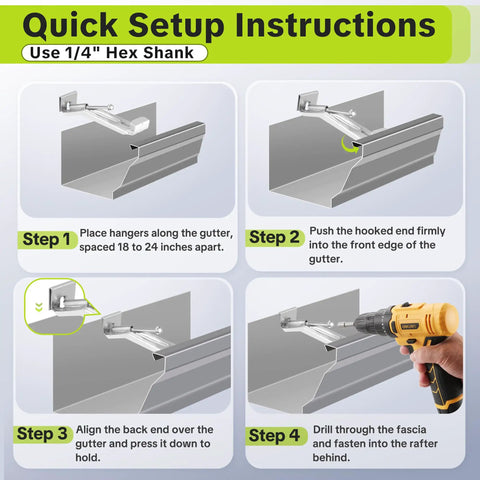 Quick Setup Instructions

Use 1/4" Hex Shank

Step 1 Place hangers along the gutter, spaced 18 to 24 inches apart.

Step 2 Push the hooked end firmly into the front edge of the gutter.

Step 3 Align the back end over the gutter and press it down to hold.

Step 4 Drill through the fascia and fasten into the rafter behind.