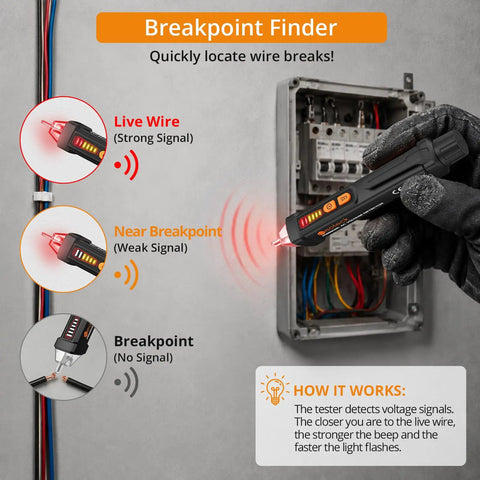 Breakpoint Finder

Quickly locate wire breaks!

Live Wire
(Strong Signal)

Near Breakpoint
(Weak Signal)

Breakpoint
(No Signal)

HOW IT WORKS:

The tester detects voltage signals. The closer you are to the live wire, the stronger the beep and the faster the light flashes.