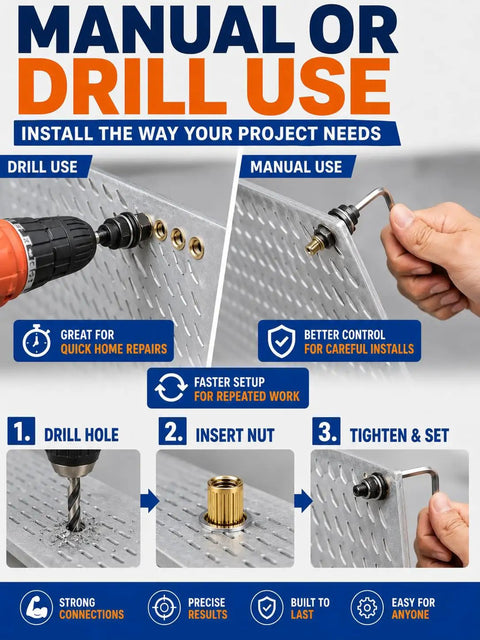 MANUAL OR DRILL USE

INSTALL THE WAY YOUR PROJECT NEEDS

DRILL USE

MANUAL USE

GREAT FOR QUICK HOME REPAIRS

BETTER CONTROL FOR CAREFUL INSTALLS

FASTER SETUP FOR REPEATED WORK

1. DRILL HOLE

2. INSERT NUT

3. TIGHTEN & SET

STRONG CONNECTIONS

PRECISE RESULTS

BUILT TO LAST

EASY FOR ANYONE