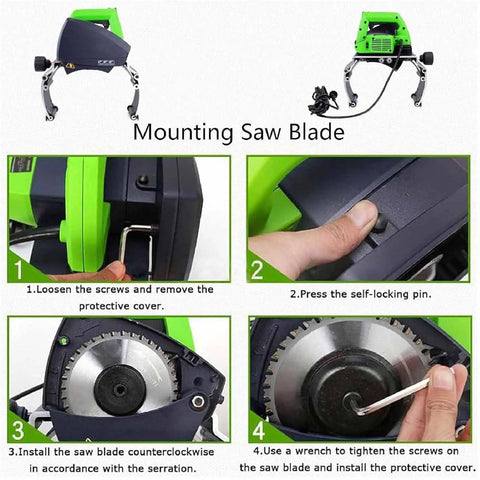 Mounting Saw Blade

1

1.Loosen the screws and remove the protective cover.

2

2.Press the self-locking pin.

3

3.Install the saw blade counterclockwise in accordance with the serration.

4

4.Use a wrench to tighten the screws on the saw blade and install the protective cover.