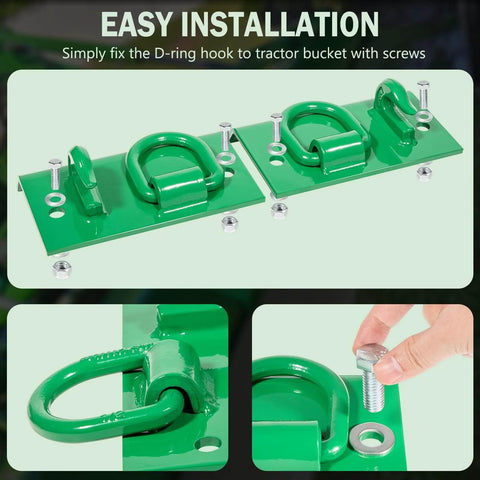 EASY INSTALLATION

Simply fix the D-ring hook to tractor bucket with screws