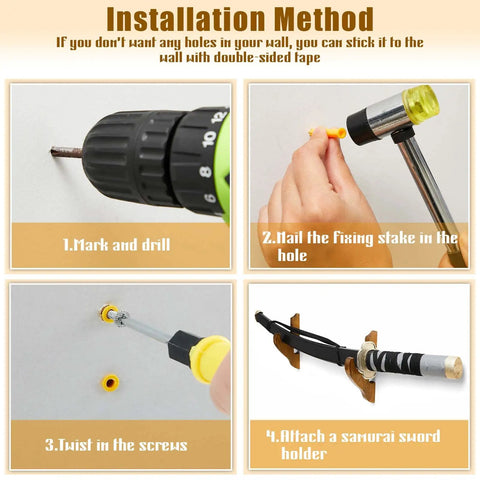 Installation Method
If you don't want any holes in your wall, you can stick it to the wall with double-sided tape

12
10
8
6

1.Mark and drill

2.Nail the fixing stake in the hole

3.Twist in the screws

4.Attach a samurai sword holder