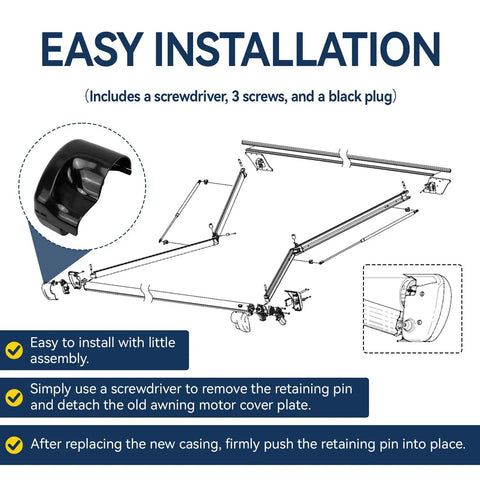 EASY INSTALLATION

(Includes a screwdriver, 3 screws, and a black plug)

Easy to install with little assembly.

Simply use a screwdriver to remove the retaining pin and detach the old awning motor cover plate.

After replacing the new casing, firmly push the retaining pin into place.