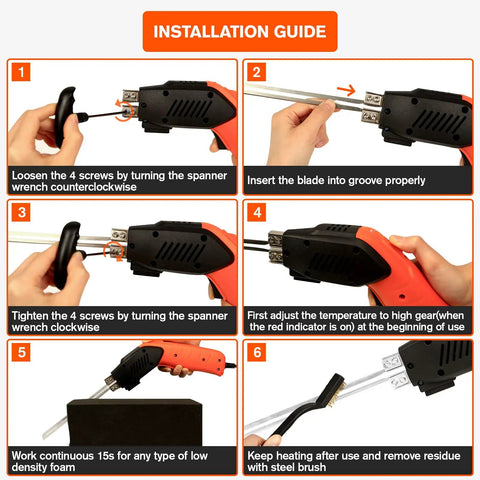 INSTALLATION GUIDE

1

Loosen the 4 screws by turning the spanner wrench counterclockwise

2

Insert the blade into groove properly

3

Tighten the 4 screws by turning the spanner wrench clockwise

4

First adjust the temperature to high gear(when the red indicator is on) at the beginning of use

5

Work continuous 15s for any type of low density foam

6

Keep heating after use and remove residue with steel brush