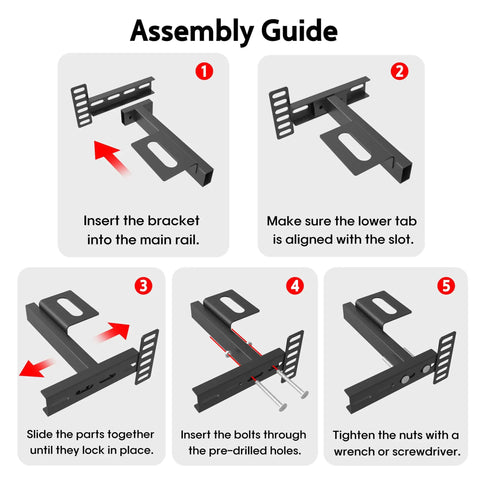 Assembly Guide

1

Insert the bracket into the main rail.

2

Make sure the lower tab is aligned with the slot.

3

Slide the parts together until they lock in place.

4

Insert the bolts through the pre-drilled holes.

5

Tighten the nuts with a wrench or screwdriver.