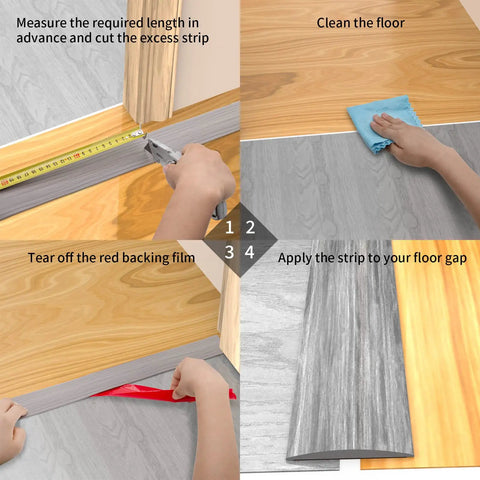 Measure the required length in advance and cut the excess strip

Clean the floor

1 2
3 4

Tear off the red backing film

Apply the strip to your floor gap