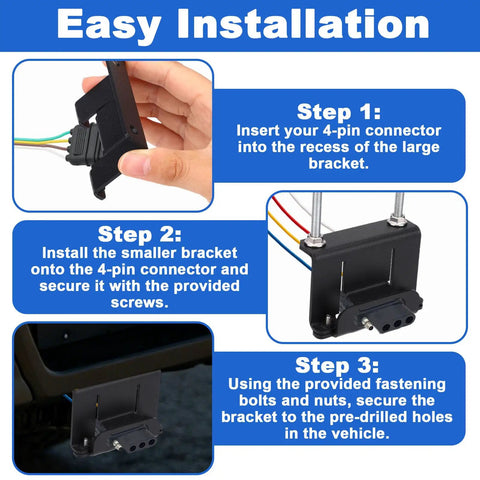 Easy Installation

Step 1:
Insert your 4-pin connector into the recess of the large bracket.

Step 2:
Install the smaller bracket onto the 4-pin connector and secure it with the provided screws.

Step 3:
Using the provided fastening bolts and nuts, secure the bracket to the pre-drilled holes in the vehicle.