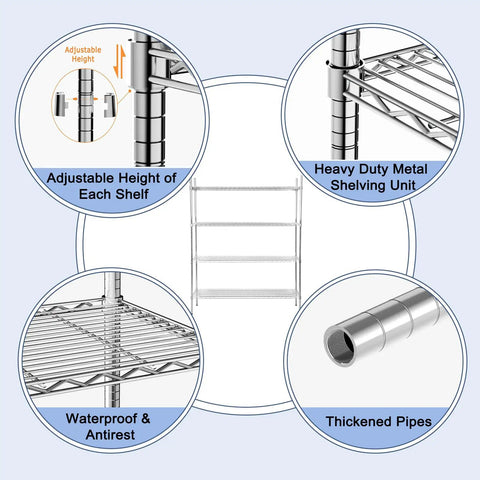 Adjustable Height

Adjustable Height of Each Shelf

Heavy Duty Metal Shelving Unit

Waterproof & Antirest

Thickened Pipes