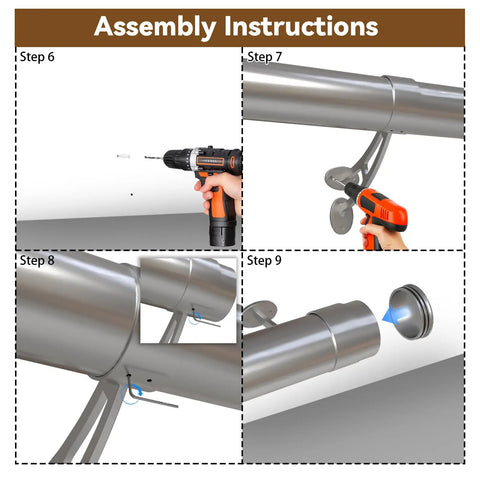 Assembly Instructions

Step 6

Step 7

Step 8

Step 9