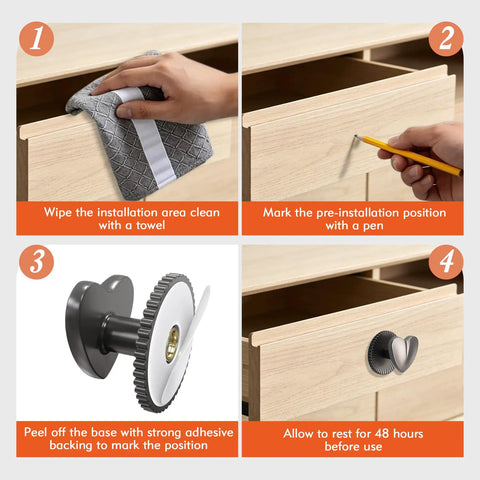 1

Wipe the installation area clean with a towel

2

Mark the pre-installation position with a pen

3

Peel off the base with strong adhesive backing to mark the position

4

Allow to rest for 48 hours before use