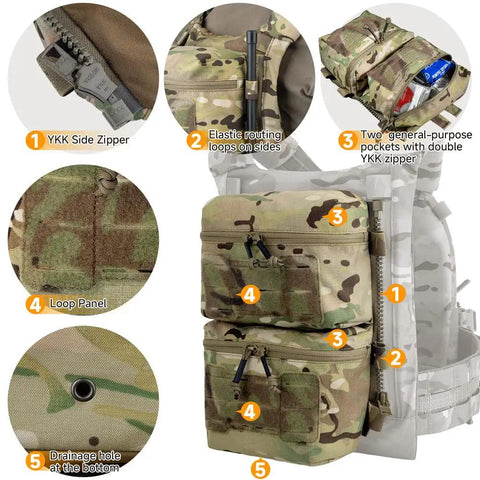 1 YKK Side Zipper

2 Elastic routing loops on sides

3 Two general-purpose pockets with double YKK zipper

4 Loop Panel

5 Drainage hole at the bottom

3

4

1

3

2

4

5