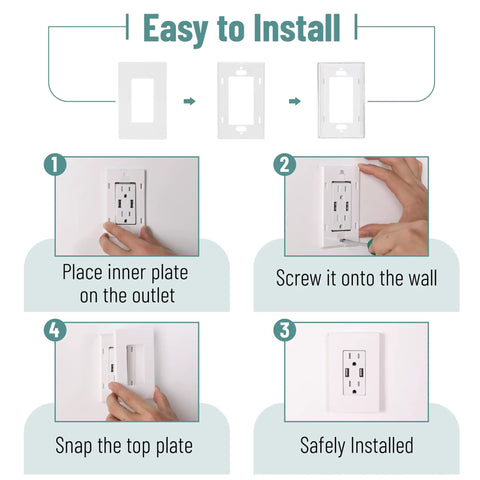 Easy to Install

1

Place inner plate on the outlet

2

Screw it onto the wall

4

Snap the top plate

3

Safely Installed