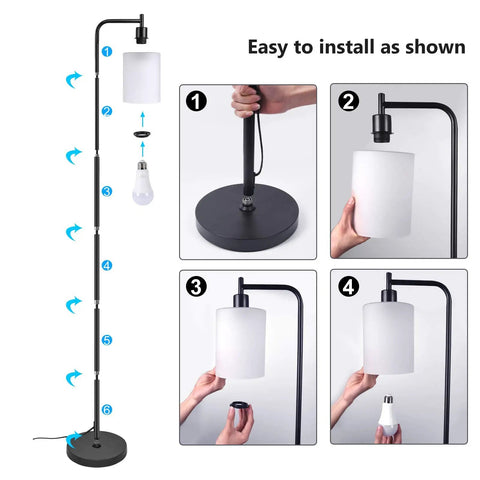 Easy to install as shown

1
2
3
4
5
6

1
2
3
4