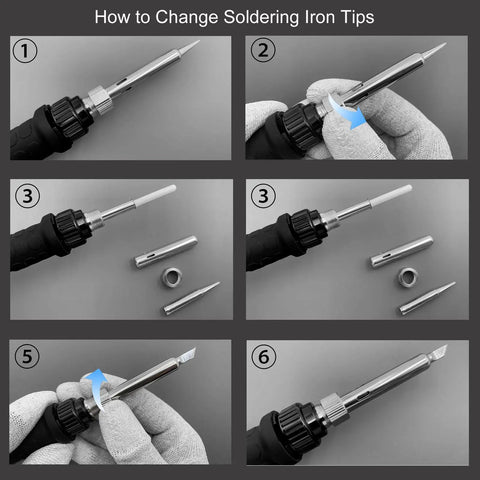 How to Change Soldering Iron Tips

1

2

3

3

5

6