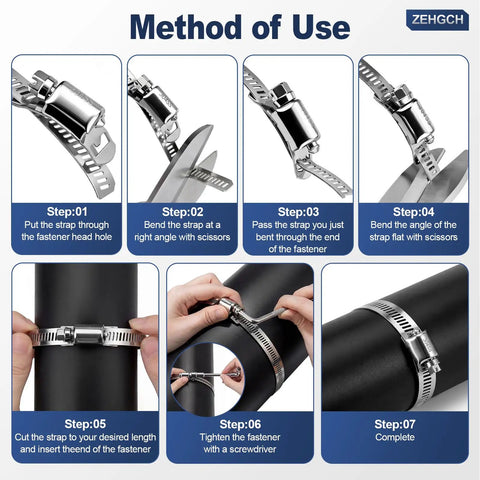 Method of Use

ZEHGCH

Step:01
Put the strap through the fastener head hole

Step:02
Bend the strap at a right angle with scissors

Step:03
Pass the strap you just bent through the end of the fastener

Step:04
Bend the angle of the strap flat with scissors

Step:05
Cut the strap to your desired length and insert theend of the fastener

Step:06
Tighten the fastener with a screwdriver

Step:07
Complete