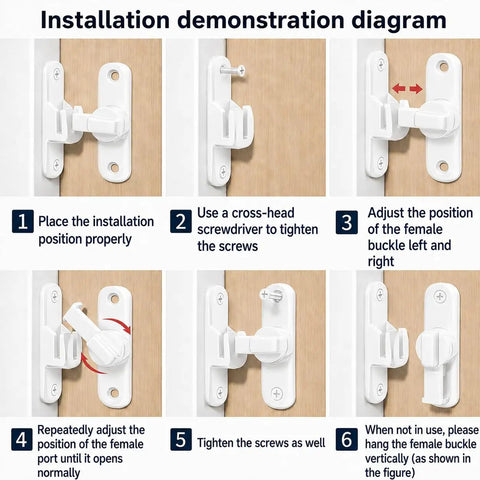 Installation demonstration diagram

1 Place the installation position properly

2 Use a cross-head screwdriver to tighten the screws

3 Adjust the position of the female buckle left and right

4 Repeatedly adjust the position of the female port until it opens normally

5 Tighten the screws as well

6 When not in use, please hang the female buckle vertically (as shown in the figure)