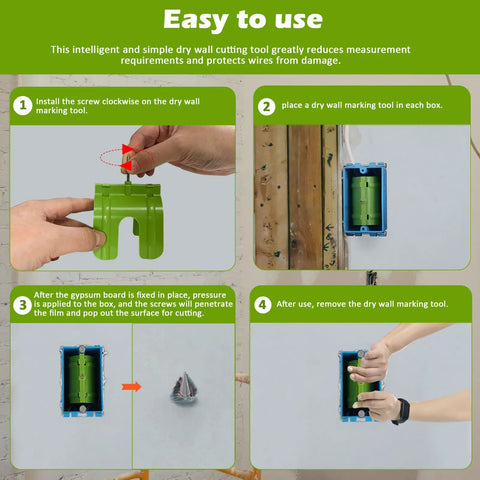 Easy to use

This intelligent and simple dry wall cutting tool greatly reduces measurement requirements and protects wires from damage.

1 Install the screw clockwise on the dry wall marking tool.

2 place a dry wall marking tool in each box.

3 After the gypsum board is fixed in place, pressure is applied to the box, and the screws will penetrate the film and pop out the surface for cutting.

4 After use, remove the dry wall marking tool.