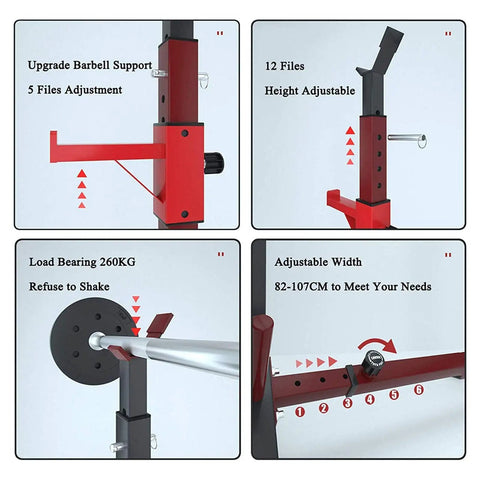 Upgrade Barbell Support

5 Files Adjustment

12 Files

Height Adjustable

Load Bearing 260KG

Refuse to Shake

Adjustable Width

82-107CM to Meet Your Needs

1 2 3 4 5 6