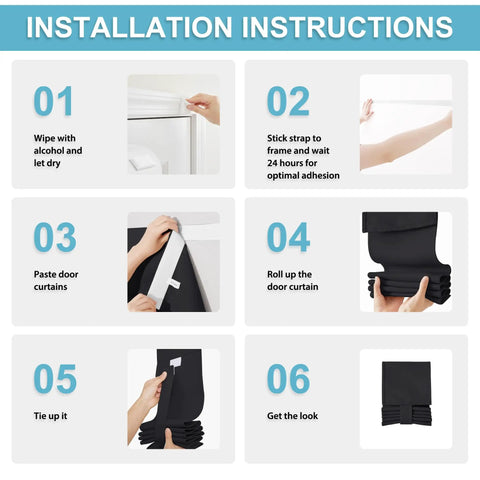 INSTALLATION INSTRUCTIONS

01

Wipe with alcohol and let dry

02

Stick strap to frame and wait 24 hours for optimal adhesion

03

Paste door curtains

04

Roll up the door curtain

05

Tie up it

06

Get the look