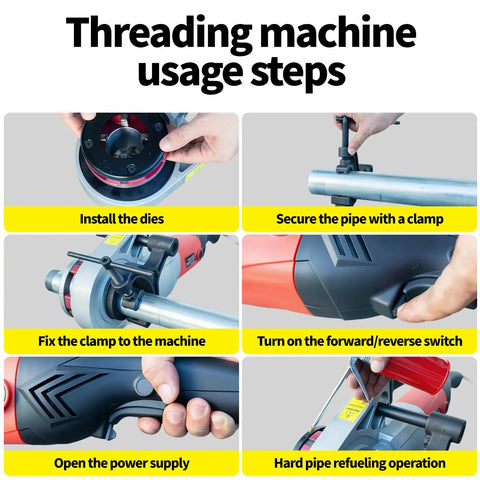 Threading machine usage steps

Install the dies

Secure the pipe with a clamp

Fix the clamp to the machine

Turn on the forward/reverse switch

Open the power supply

Hard pipe refueling operation