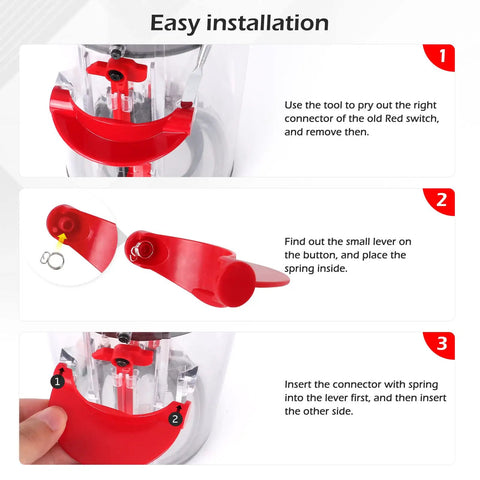 Easy installation

1

Use the tool to pry out the right connector of the old Red switch, and remove then.

2

Find out the small lever on the button, and place the spring inside.

3

1

2

Insert the connector with spring into the lever first, and then insert the other side.