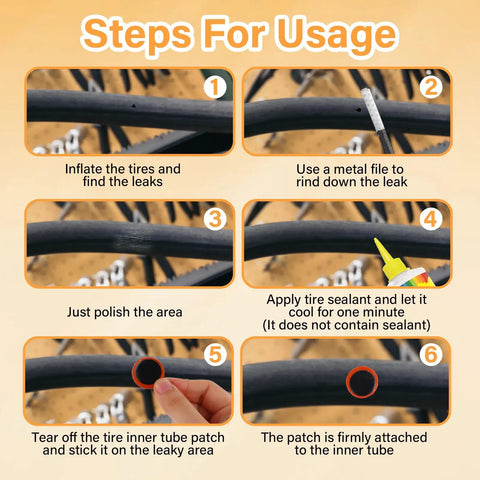 Steps For Usage

1

Inflate the tires and find the leaks

2

Use a metal file to rind down the leak

3

Just polish the area

4

Apply tire sealant and let it cool for one minute (It does not contain sealant)

5

Tear off the tire inner tube patch and stick it on the leaky area

6

The patch is firmly attached to the inner tube