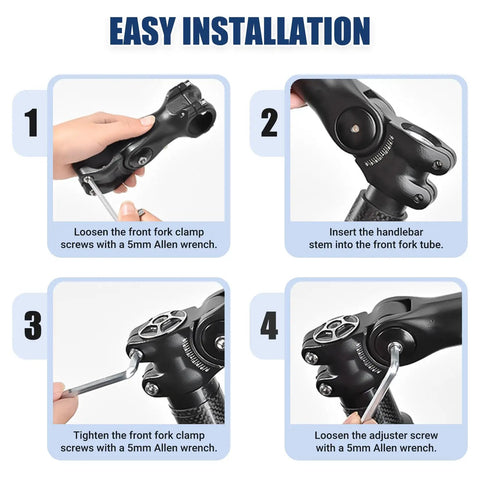 EASY INSTALLATION

1

Loosen the front fork clamp screws with a 5mm Allen wrench.

2

Insert the handlebar stem into the front fork tube.

3

Tighten the front fork clamp screws with a 5mm Allen wrench.

4

Loosen the adjuster screw with a 5mm Allen wrench.