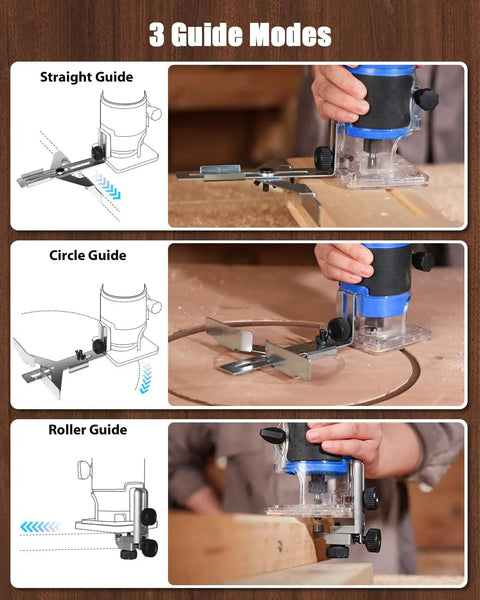 3 Guide Modes

Straight Guide

Circle Guide

Roller Guide