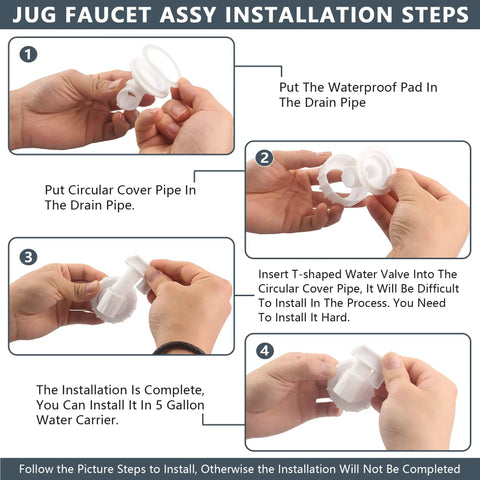 JUG FAUCET ASSY INSTALLATION STEPS

1

Put The Waterproof Pad In The Drain Pipe

2

Put Circular Cover Pipe In The Drain Pipe.

3

Insert T-shaped Water Valve Into The Circular Cover Pipe, It Will Be Difficult To Install In The Process. You Need To Install It Hard.

4

The Installation Is Complete, You Can Install It In 5 Gallon Water Carrier.

Follow the Picture Steps to Install, Otherwise the Installation Will Not Be Completed