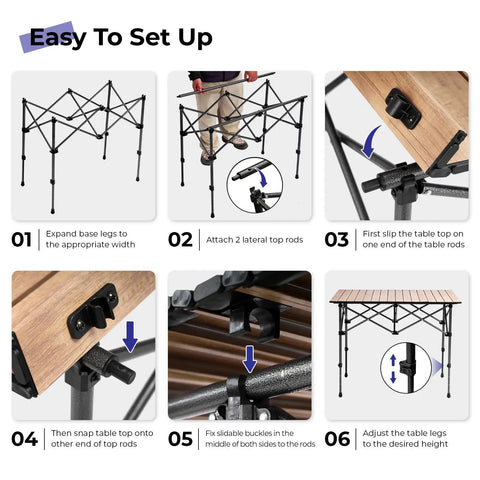 Easy To Set Up

01 Expand base legs to the appropriate width

02 Attach 2 lateral top rods

03 First slip the table top on one end of the table rods

04 Then snap table top onto other end of top rods

05 Fix slidable buckles in the middle of both sides to the rods

06 Adjust the table legs to the desired height