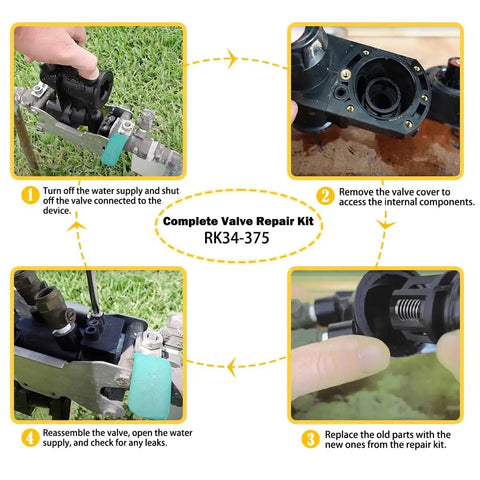 1 Turn off the water supply and shut off the valve connected to the device.

2 Remove the valve cover to access the internal components.

Complete Valve Repair Kit
RK34-375

4 Reassemble the valve, open the water supply, and check for any leaks.

3 Replace the old parts with the new ones from the repair kit.