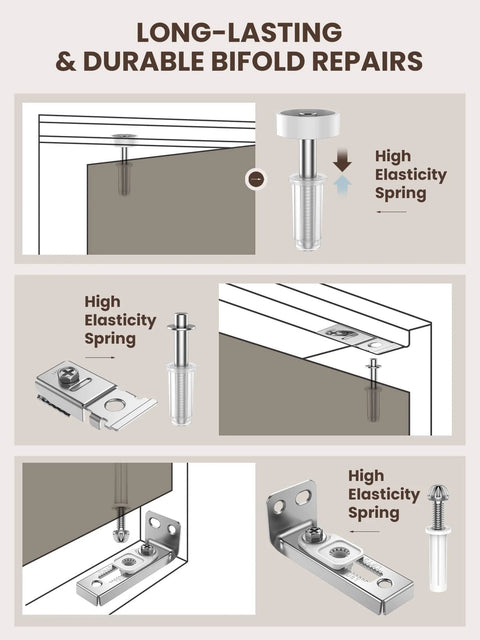 LONG-LASTING & DURABLE BIFOLD REPAIRS

High Elasticity Spring

High Elasticity Spring

High Elasticity Spring