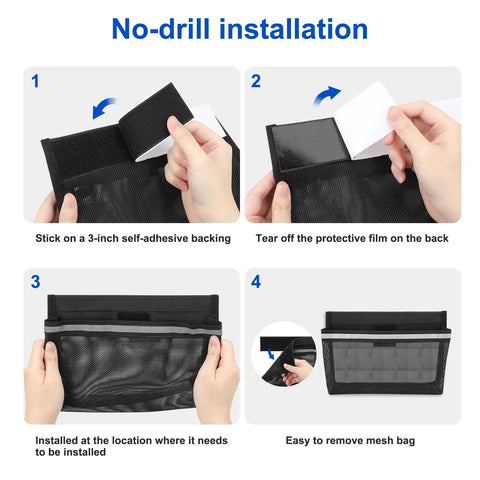 No-drill installation

1

Stick on a 3-inch self-adhesive backing

2

Tear off the protective film on the back

3

Installed at the location where it needs to be installed

4

Easy to remove mesh bag