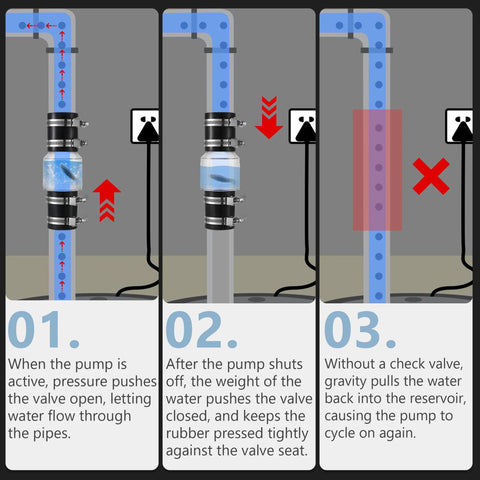 01.

When the pump is active, pressure pushes the valve open, letting water flow through the pipes.

02.

After the pump shuts off, the weight of the water pushes the valve closed, and keeps the rubber pressed tightly against the valve seat.

03.

Without a check valve, gravity pulls the water back into the reservoir, causing the pump to cycle on again.