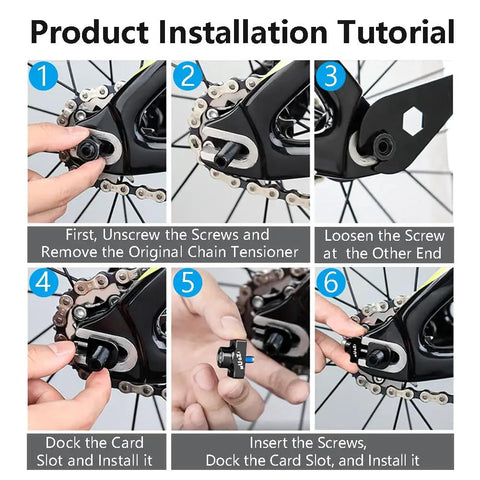 Product Installation Tutorial

1

2

3

First, Unscrew the Screws and Remove the Original Chain Tensioner

Loosen the Screw at the Other End

4

5

6

Dock the Card Slot and Install it

Insert the Screws, Dock the Card Slot, and Install it