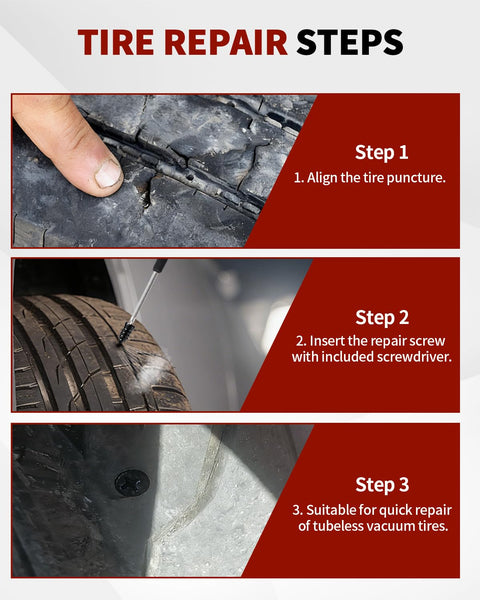 TIRE REPAIR STEPS

Step 1
1. Align the tire puncture.

Step 2
2. Insert the repair screw with included screwdriver.

Step 3
3. Suitable for quick repair of tubeless vacuum tires.