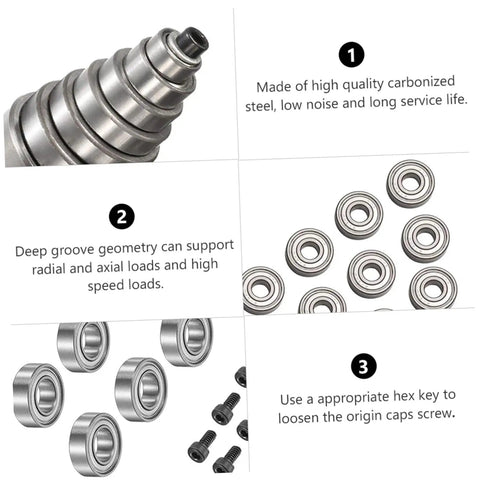 1

Made of high quality carbonized steel, low noise and long service life.

2

Deep groove geometry can support radial and axial loads and high speed loads.

3

Use a appropriate hex key to loosen the origin caps screw.