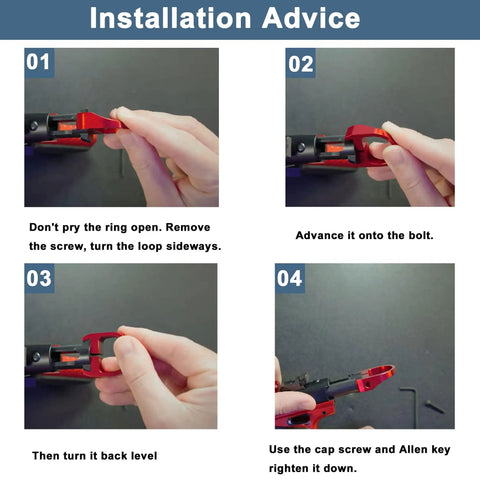 Installation Advice

01

Don't pry the ring open. Remove the screw, turn the loop sideways.

02

Advance it onto the bolt.

03

Then turn it back level

04

Use the cap screw and Allen key righten it down.