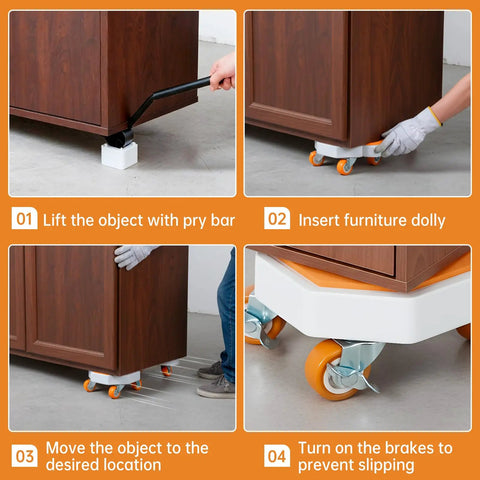 01 Lift the object with pry bar

02 Insert furniture dolly

03 Move the object to the desired location

04 Turn on the brakes to prevent slipping