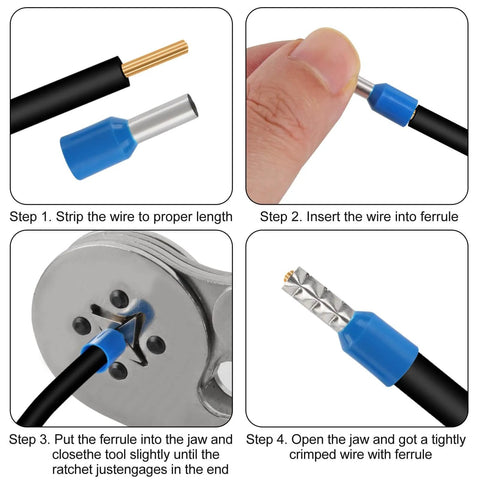 Step 1. Strip the wire to proper length

Step 2. Insert the wire into ferrule

Step 3. Put the ferrule into the jaw and closethe tool slightly until the ratchet justengages in the end

Step 4. Open the jaw and got a tightly crimped wire with ferrule