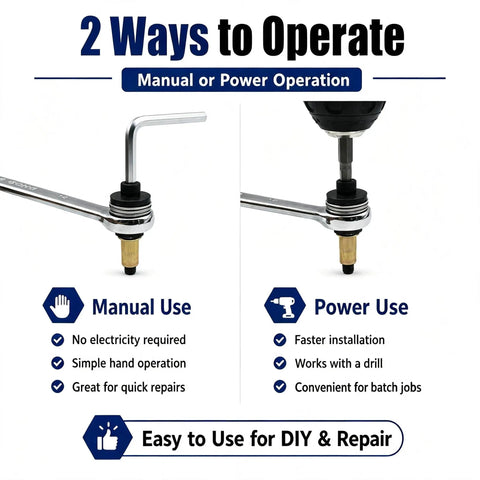 2 Ways to Operate

Manual or Power Operation

Manual Use

No electricity required

Simple hand operation

Great for quick repairs

Power Use

Faster installation

Works with a drill

Convenient for batch jobs

Easy to Use for DIY & Repair