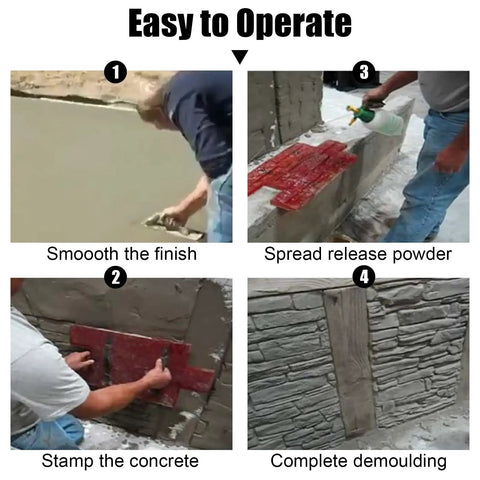 Easy to Operate

1
Smoooth the finish

3
Spread release powder

2
Stamp the concrete

4
Complete demoulding